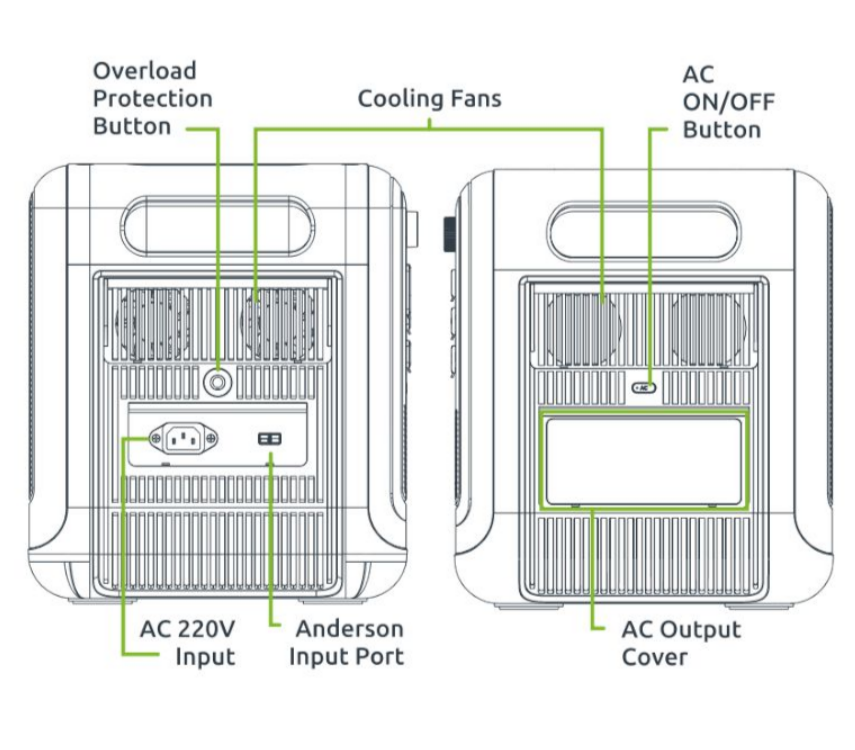 Overload Protection Button

Cooling Fans

AC ON/OFF Button

AC

AC 220V Input

Anderson Input Port

AC Output Cover